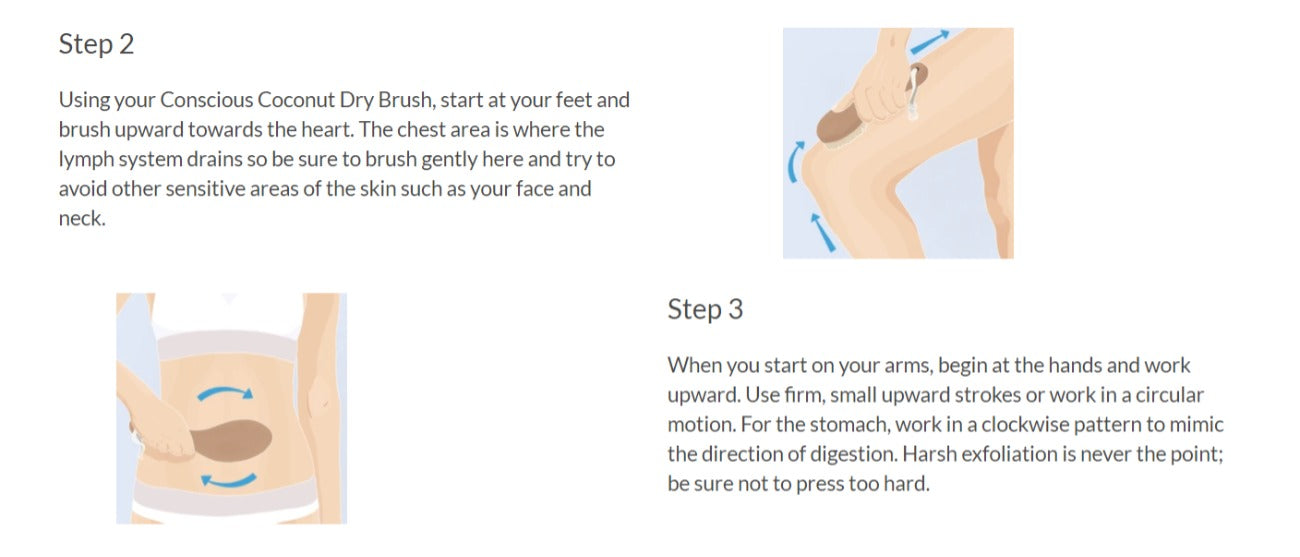 Step 2

Using your Conscious Coconut Dry Brush, start at your feet and brush upward towards the heart. The chest area is where the lymph system drains so be sure to brush gently here and try to avoid other sensitive areas of the skin such as your face and neck.

Step 3

When you start on your arms, begin at the hands and work upward. Use firm, small upward strokes or work in a circular motion. For the stomach, work in a clockwise pattern to mimic the direction of digestion. Harsh exfoliation is never the point; be sure not to press too hard.